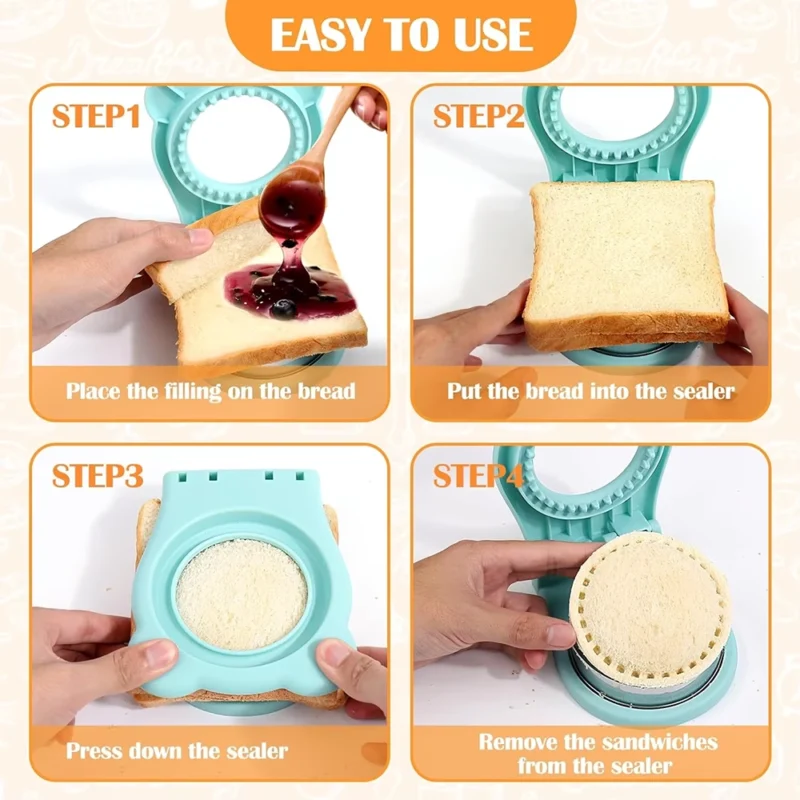 EASY TO USE

STEP1

Place the filling on the bread

STEP2

Put the bread into the sealer

STEP3

Press down the sealer

STEP4

Remove the sandwiches from the sealer